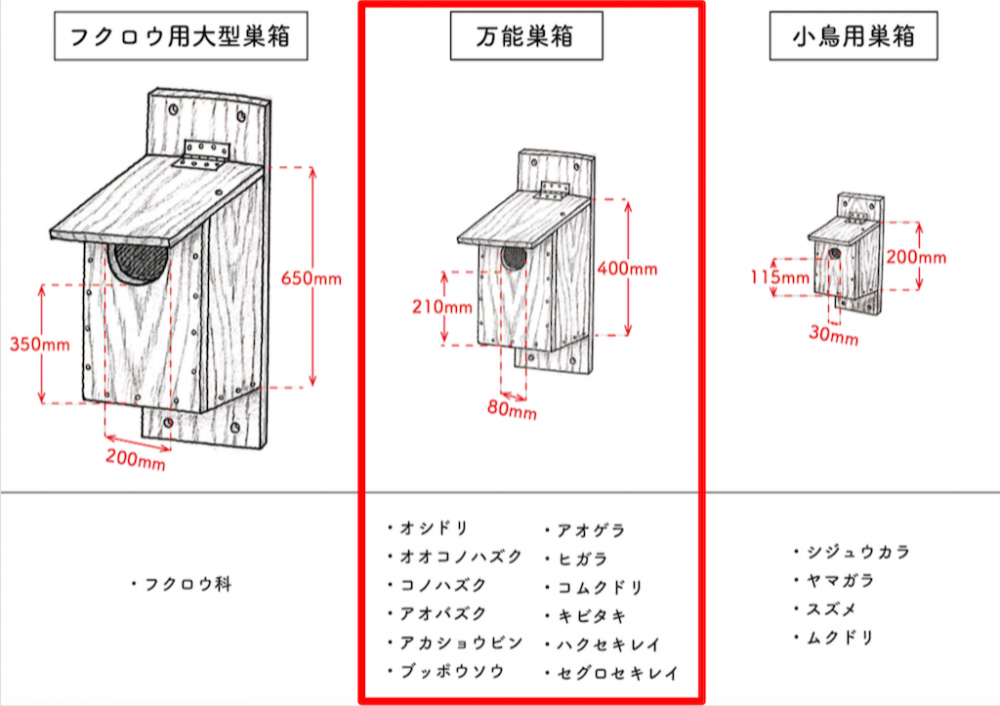 フクロウ用大型巣箱

650mm

350mm

200mm

・フクロウ科

万能巣箱

400mm

210mm

80mm

・オシドリ
・オオコノハズク
・コノハズク
・アオバズク
・アカショウビン
・ブッポウソウ

・アオゲラ
・ヒガラ
・コムクドリ
・キビタキ
・ハクセキレイ
・セグロセキレイ

小鳥用巣箱

200mm

115mm

30mm

・シジュウカラ
・ヤマガラ
・スズメ
・ムクドリ